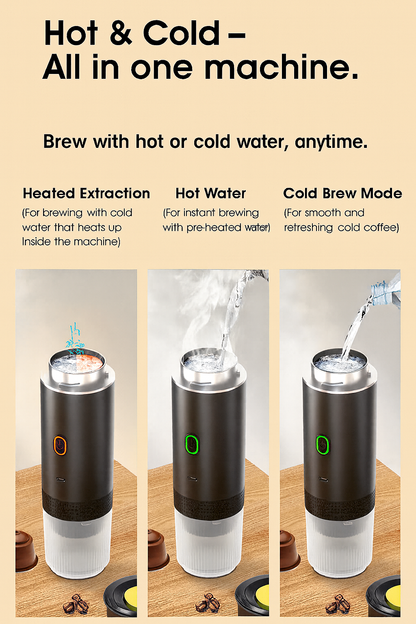 Hot & Cold –
All in one machine.

Brew with hot or cold water, anytime.

Heated Extraction
(For brewing with cold water that heats up Inside the machine)

Hot Water
(For instant brewing with pre-heated water)

Cold Brew Mode
(For smooth and retreshing cold coffee)