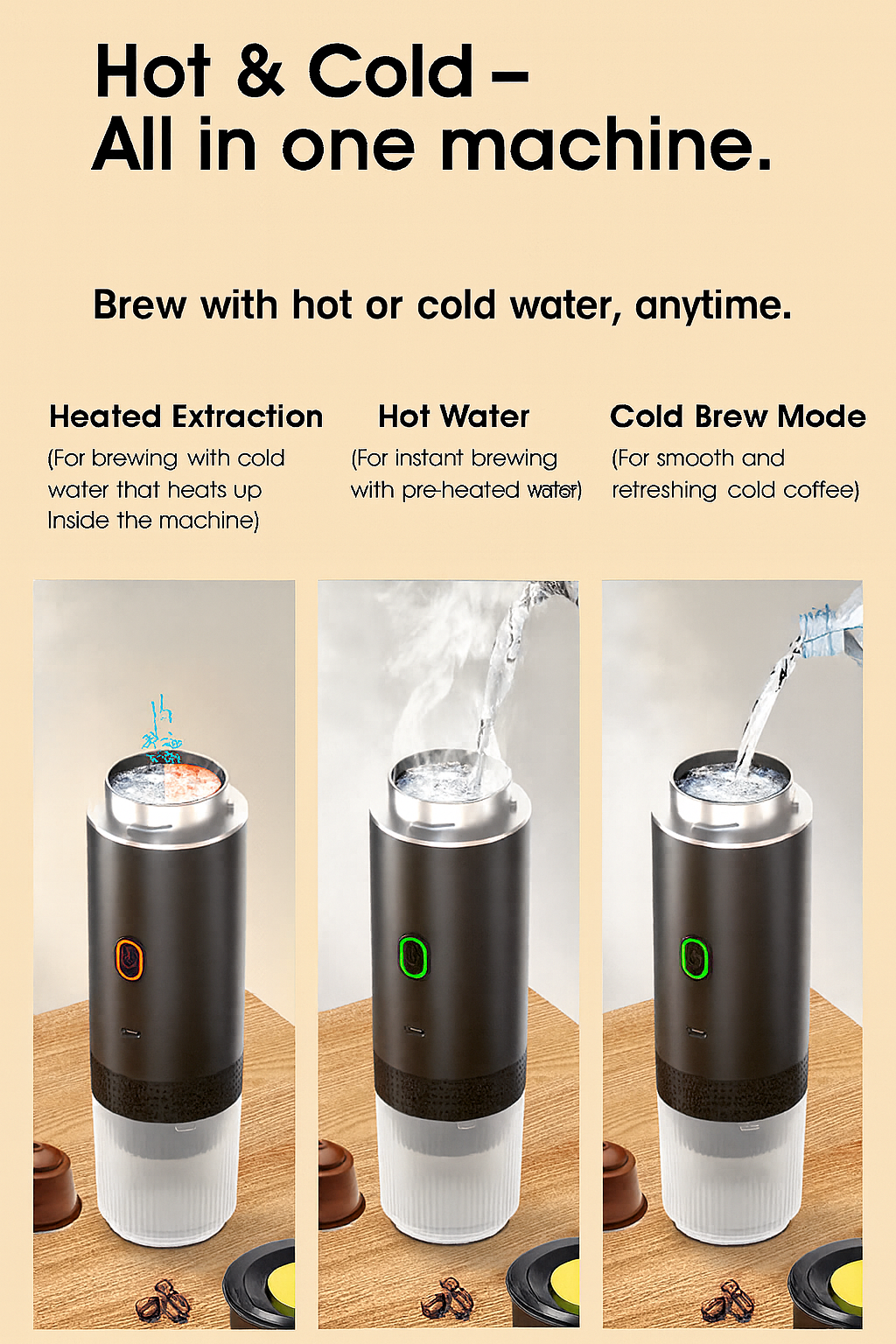 Hot & Cold –
All in one machine.

Brew with hot or cold water, anytime.

Heated Extraction

(For brewing with cold water that heats up Inside the machine)

Hot Water

(For instant brewing with pre-heated water)

Cold Brew Mode

(For smooth and retreshing cold coffee)