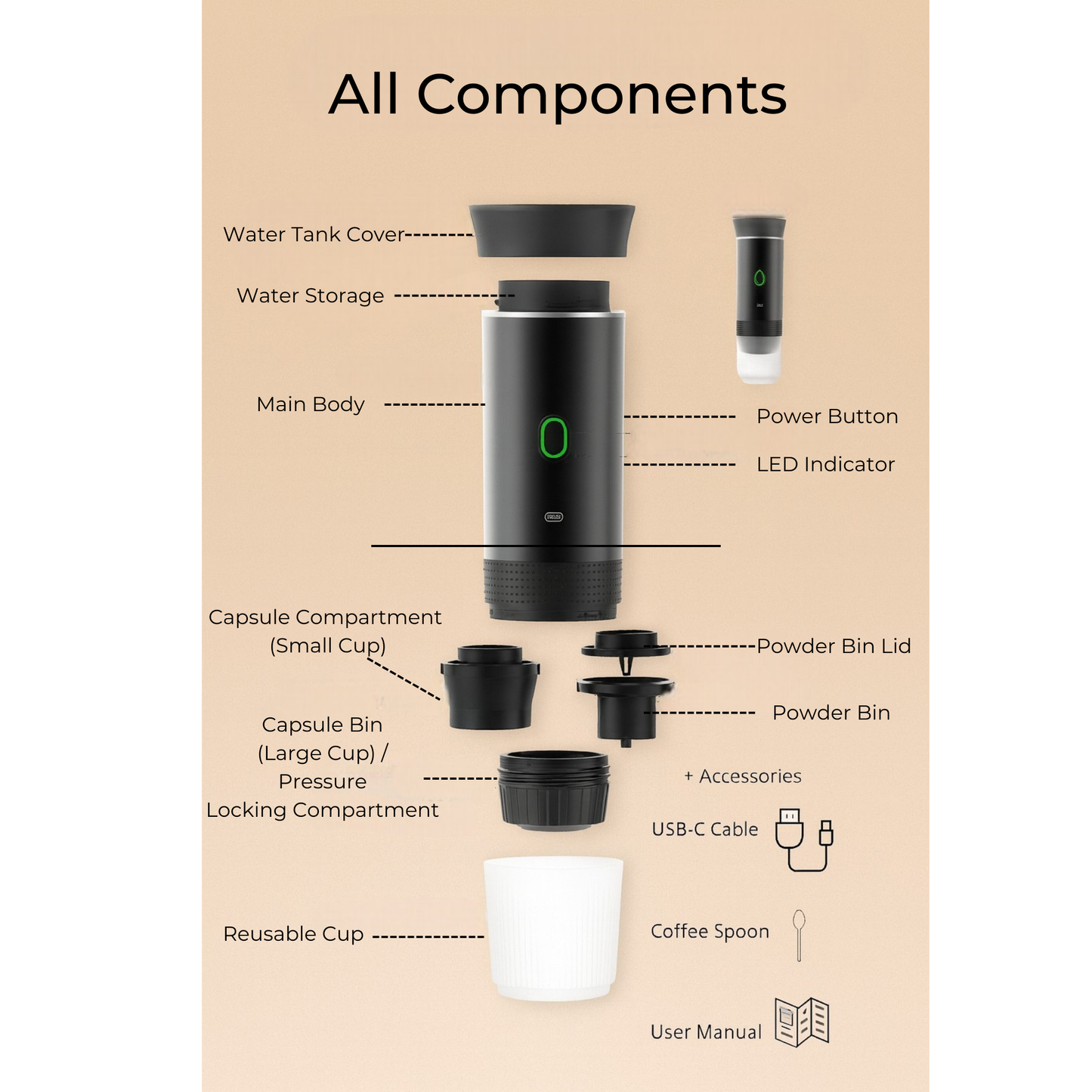 All Components

Water Tank Cover

Water Storage

Main Body

Power Button

LED Indicator

Capsule Compartment (Small Cup)

Powder Bin Lid

Powder Bin

Capsule Bin (Large Cup) / Pressure Locking Compartment

+ Accessories

USB-C Cable

Reusable Cup

Coffee Spoon

User Manual