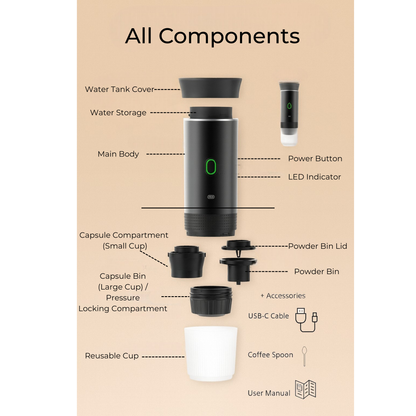 All Components

Water Tank Cover

Water Storage

Main Body

Power Button

LED Indicator

Capsule Compartment (Small Cup)

Powder Bin Lid

Powder Bin

Capsule Bin (Large Cup) / Pressure Locking Compartment

+ Accessories

USB-C Cable

Reusable Cup

Coffee Spoon

User Manual